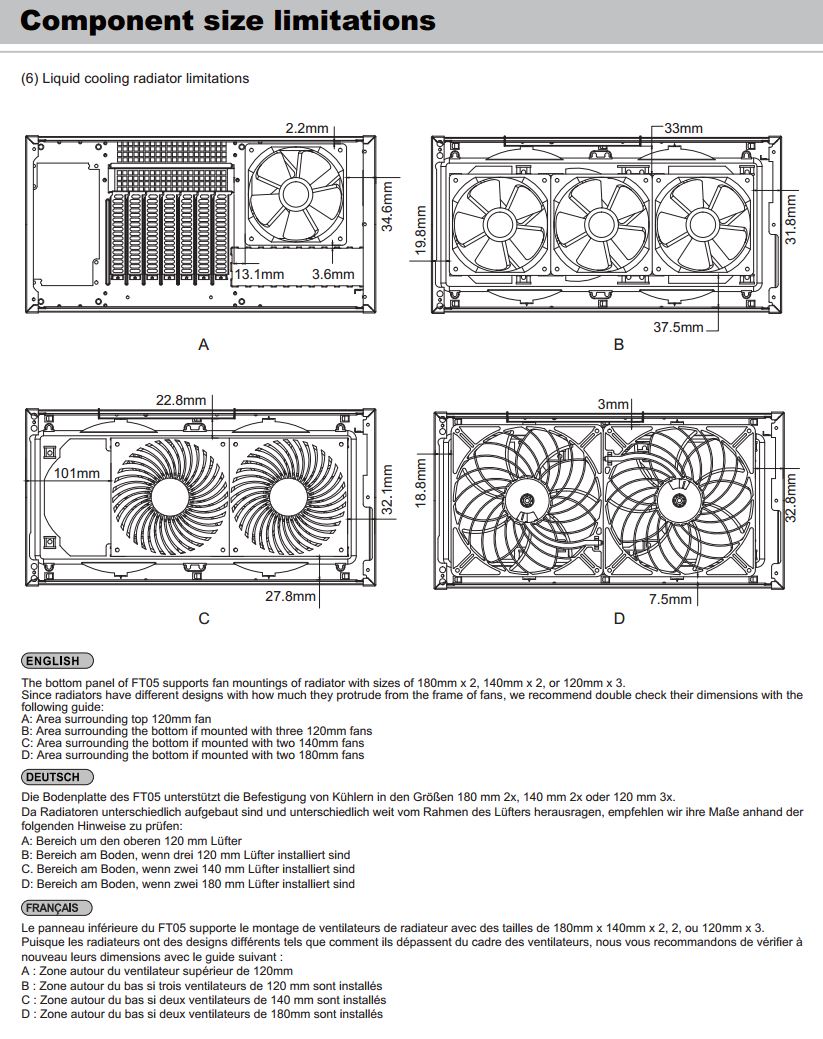 Component size limitations

(6) Liquid cooling radiator limitations

2.2mm
34.6mm
13.1mm
3.6mm
A

33mm
19.8mm
31.8mm
37.5mm
B

22.8mm
101mm
32.1mm
27.8mm
C

3mm
18.8mm
32.8mm
7.5mm
D

ENGLISH

The bottom panel of FT05 supports fan mountings of radiator with sizes of 180mm x 2, 140mm x 2, or 120mm x 3.
Since radiators have different designs with how much they protrude from the frame of fans, we recommend double check their dimensions with the following guide:
A: Area surrounding top 120mm fan
B: Area surrounding the bottom if mounted with three 120mm fans
C: Area surrounding the bottom if mounted with two 140mm fans
D: Area surrounding the bottom if mounted with two 180mm fans

DEUTSCH

Die Bodenplatte des FT05 unterstützt die Befestigung von Kühlern in den Größen 180 mm 2x, 140 mm 2x oder 120 mm 3x.
Da Radiatoren unterschiedlich aufgebaut sind und unterschiedlich weit vom Rahmen des Lüfters herausragen, empfehlen wir ihre Maße anhand der folgenden Hinweise zu prüfen:
A: Bereich um den oberen 120 mm Lüfter
B: Bereich am Boden, wenn drei 120 mm Lüfter installiert sind
C. Bereich am Boden, wenn zwei 140 mm Lüfter installiert sind
D: Bereich am Boden, wenn zwei 180 mm Lüfter installiert sind

FRANÇAIS

Le panneau inférieure du FT05 supporte le montage de ventilateurs de radiateur avec des tailles de 180mm x 140mm x 2, 2, ou 120mm x 3.
Puisque les radiateurs ont des designs différents tels que comment ils dépassent du cadre des ventilateurs, nous vous recommandons de vérifier à nouveau leurs dimensions avec le guide suivant :
A : Zone autour du ventilateur supérieur de 120mm
B : Zone autour du bas si trois ventilateurs de 120 mm sont installés
C : Zone autour du bas si deux ventilateurs de 140 mm sont installés
D : Zone autour du bas si deux ventilateurs de 180mm sont installés